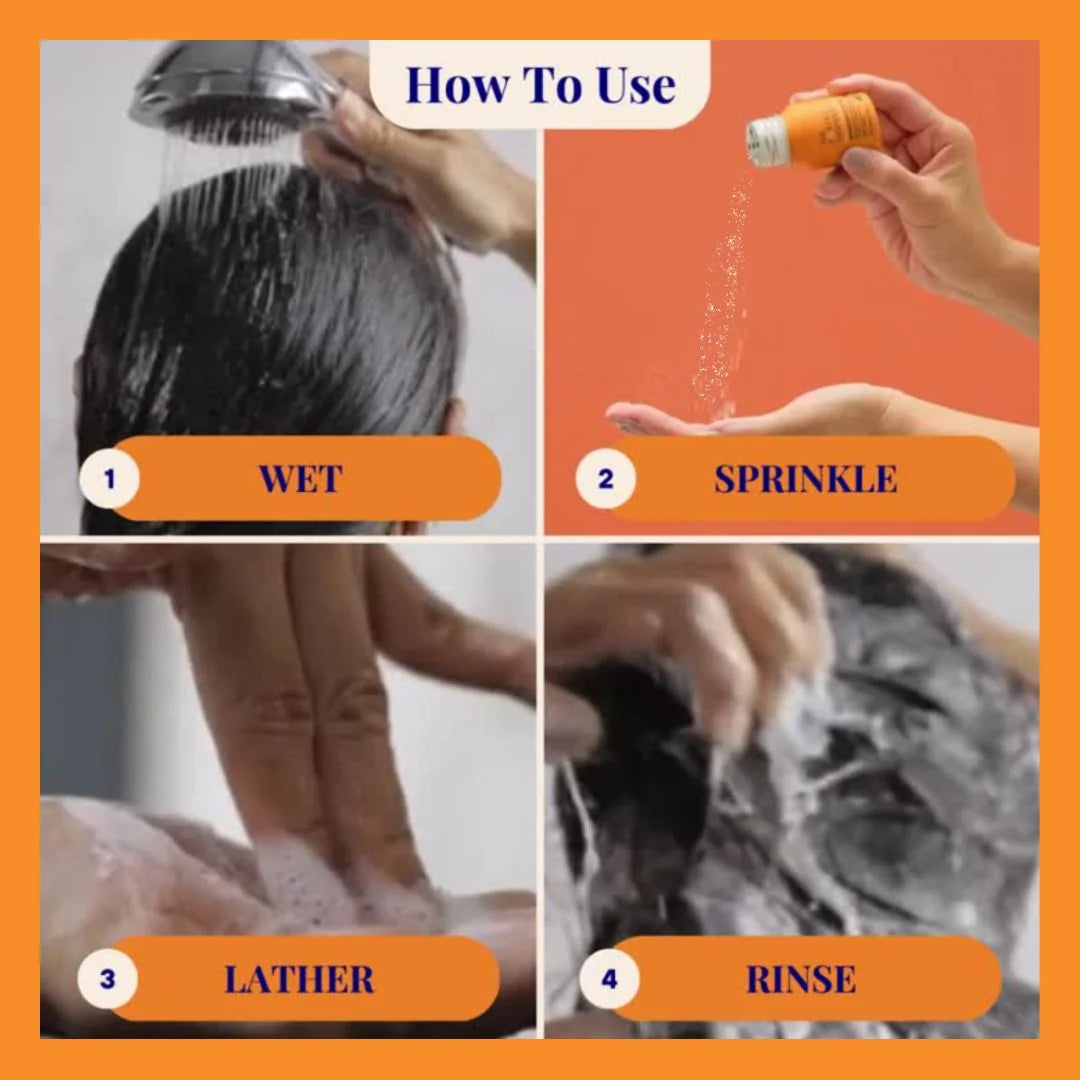 How To Use

1 WET

2 SPRINKLE

3 LATHER

4 RINSE